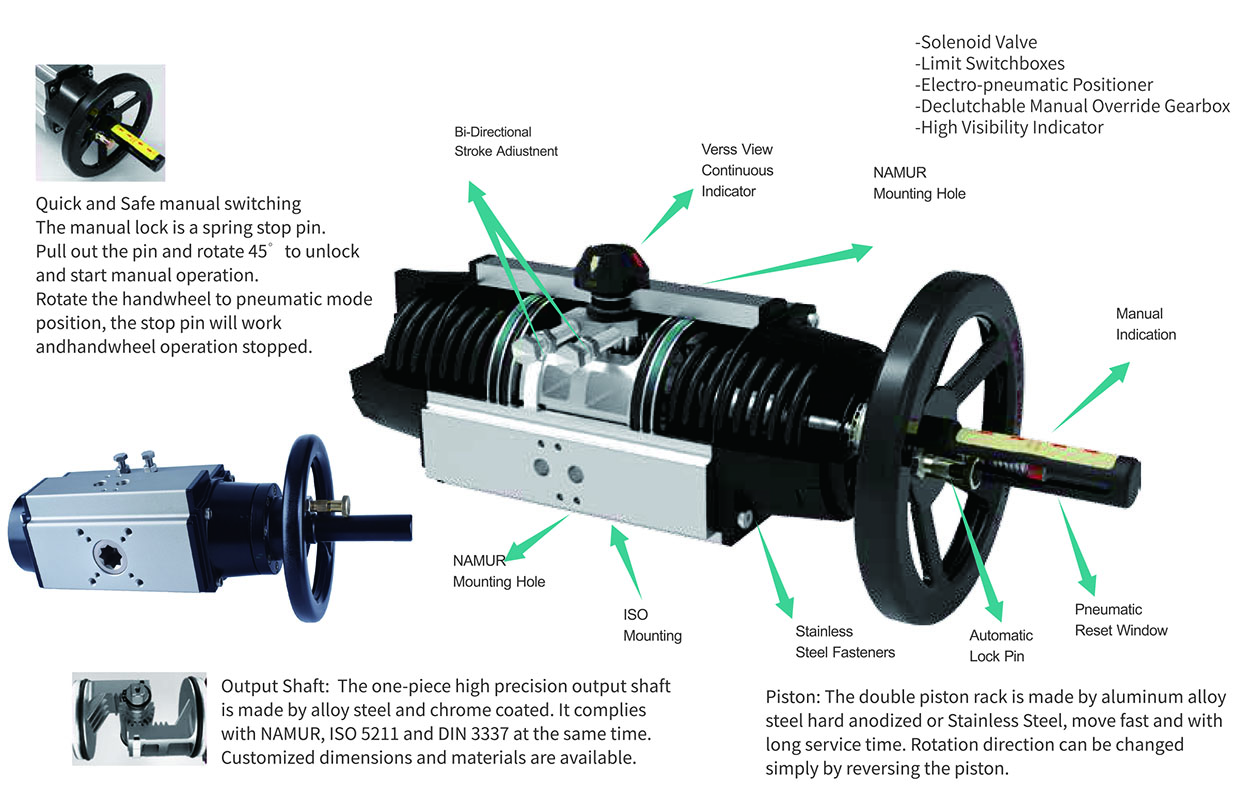 -Solenoid Valve
-Limit Switchboxes
-Electro-pneumatic Positioner
-Declutchable Manual Override Gearbox
-High Visibility Indicator

Quick and Safe manual switching
The manual lock is a spring stop pin.
Pull out the pin and rotate 45° to unlock and start manual operation.
Rotate the handwheel to pneumatic mode position, the stop pin will work andhandwheel operation stopped.

Bi-Directional Stroke Adiustnent

Verss View Continuous Indicator

NAMUR Mounting Hole

Manual Indication

NAMUR Mounting Hole

ISO Mounting

Stainless Steel Fasteners

Automatic Lock Pin

Pneumatic Reset Window

Output Shaft: The one-piece high precision output shaft is made by alloy steel and chrome coated. It complies with NAMUR, ISO 5211 and DIN 3337 at the same time. Customized dimensions and materials are available.

Piston: The double piston rack is made by aluminum alloy steel hard anodized or Stainless Steel, move fast and with long service time. Rotation direction can be changed simply by reversing the piston.