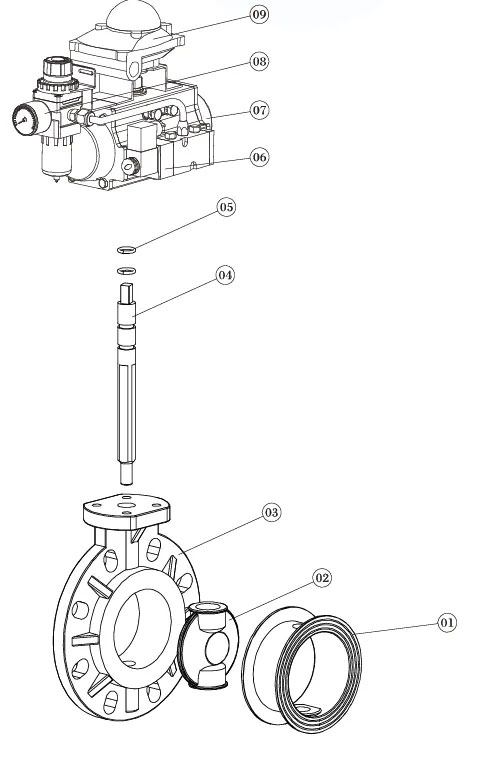 09
08
07
06
05
04
03
02
01