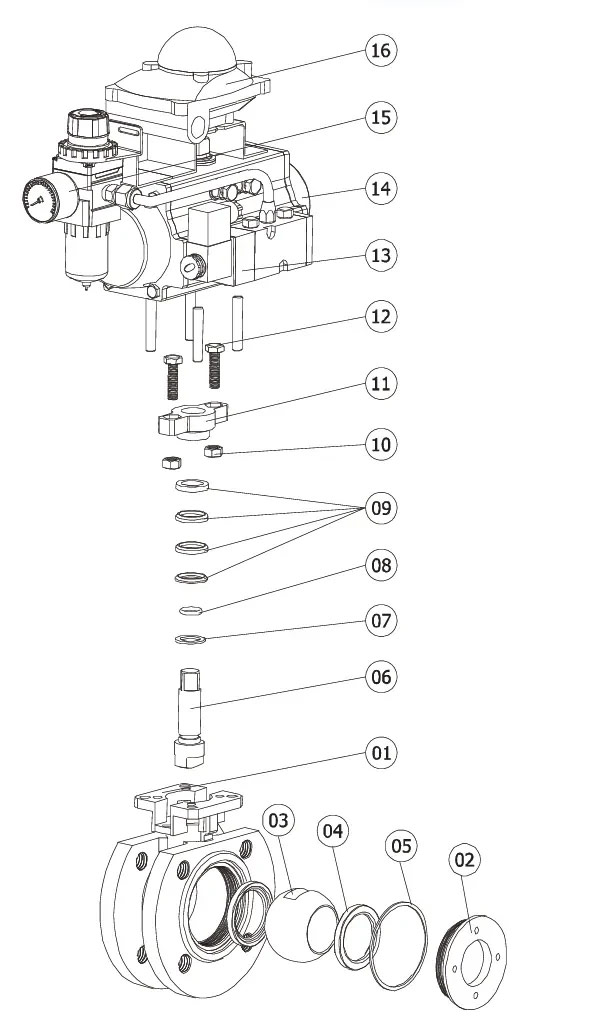 16
15
14
13
12
11
10
09
08
07
06
01
03
04
05
02