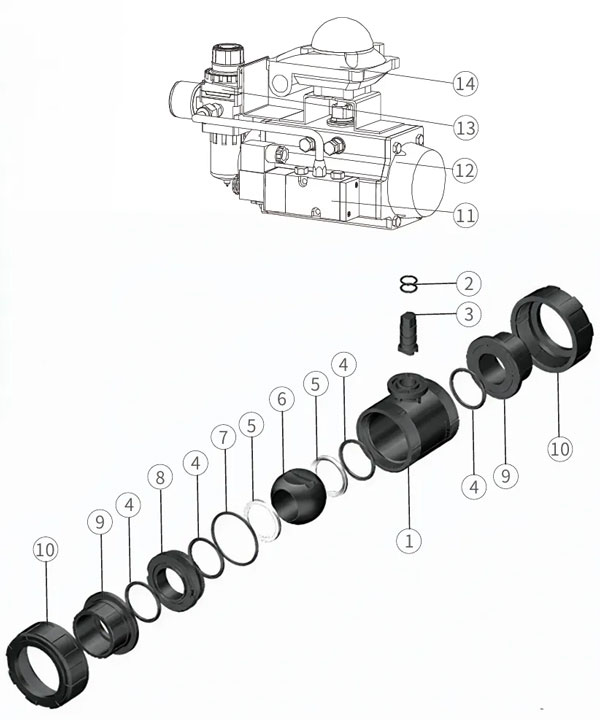 14
13
12
11
2
3
4
5
6
5
7
4
8
4
9
10
1
4
9
10